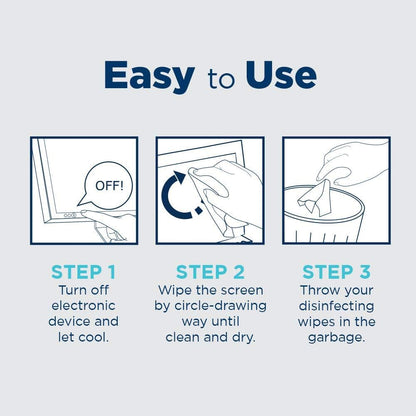 Easy to Use

OFF!

STEP 1
Turn off electronic device and let cool.

STEP 2
Wipe the screen by circle-drawing way until clean and dry.

STEP 3
Throw your disinfecting wipes in the garbage.