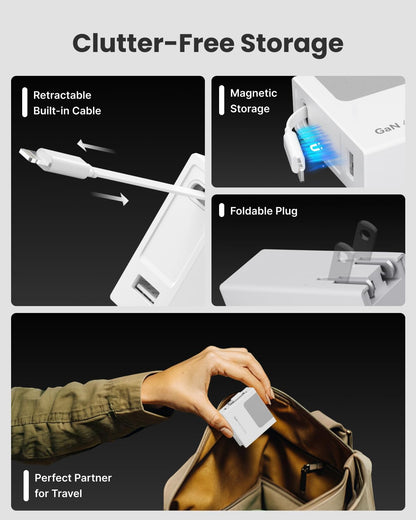 Clutter-Free Storage

Retractable Built-in Cable

Magnetic Storage

GaN

Foldable Plug

Perfect Partner for Travel