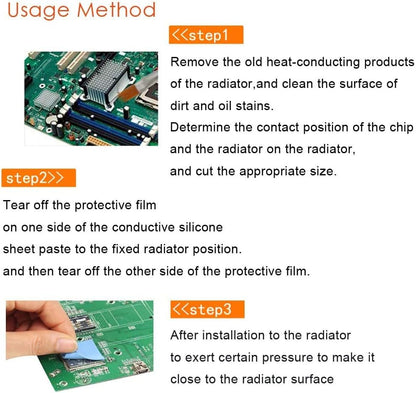 Usage Method

<<step1

Remove the old heat-conducting products of the radiator,and clean the surface of dirt and oil stains.
Determine the contact position of the chip and the radiator on the radiator,
and cut the appropriate size.

step2>>

Tear off the protective film
on one side of the conductive silicone
sheet paste to the fixed radiator position.
and then tear off the other side of the protective film.

<<step3

After installation to the radiator
to exert certain pressure to make it
close to the radiator surface