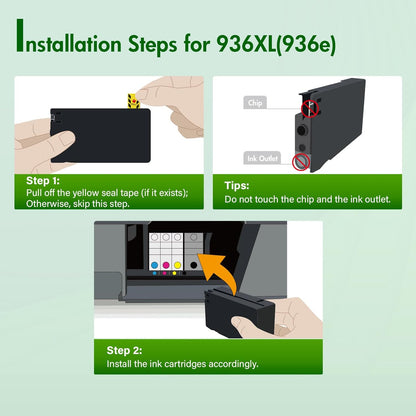 Installation Steps for 936XL(936e)

Step 1:
Pull off the yellow seal tape (if it exists); Otherwise, skip this step.

Chip

Ink Outlet

Tips:
Do not touch the chip and the ink outlet.

Step 2:
Install the ink cartridges accordingly.