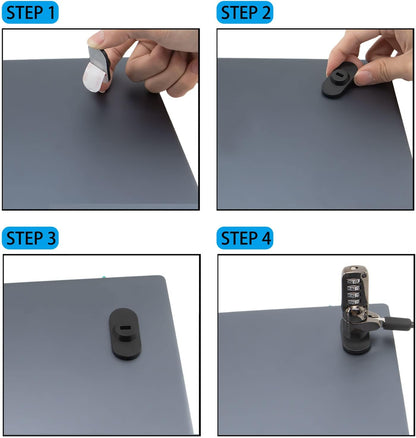 STEP 1

STEP 2

STEP 3

STEP 4