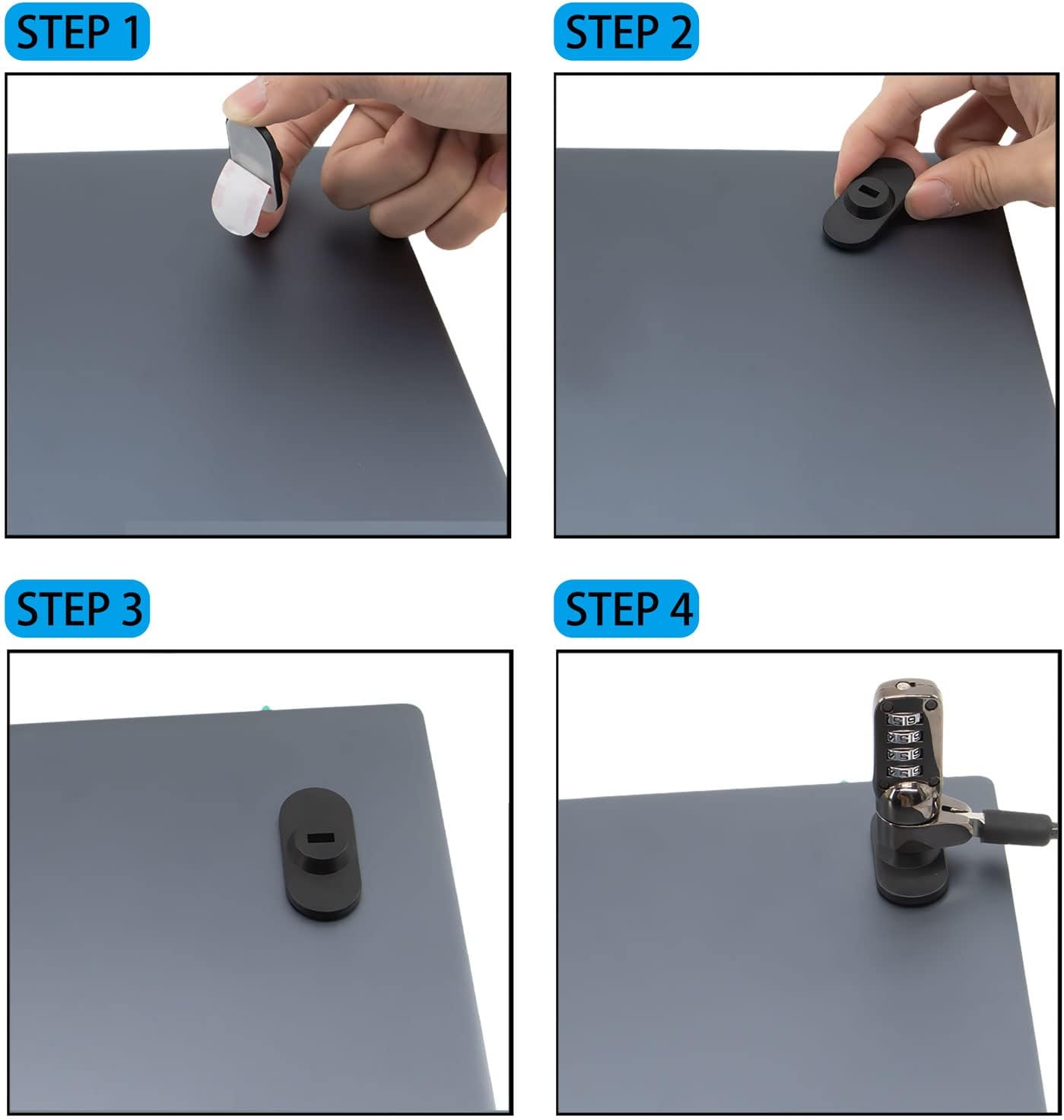 STEP 1

STEP 2

STEP 3

STEP 4