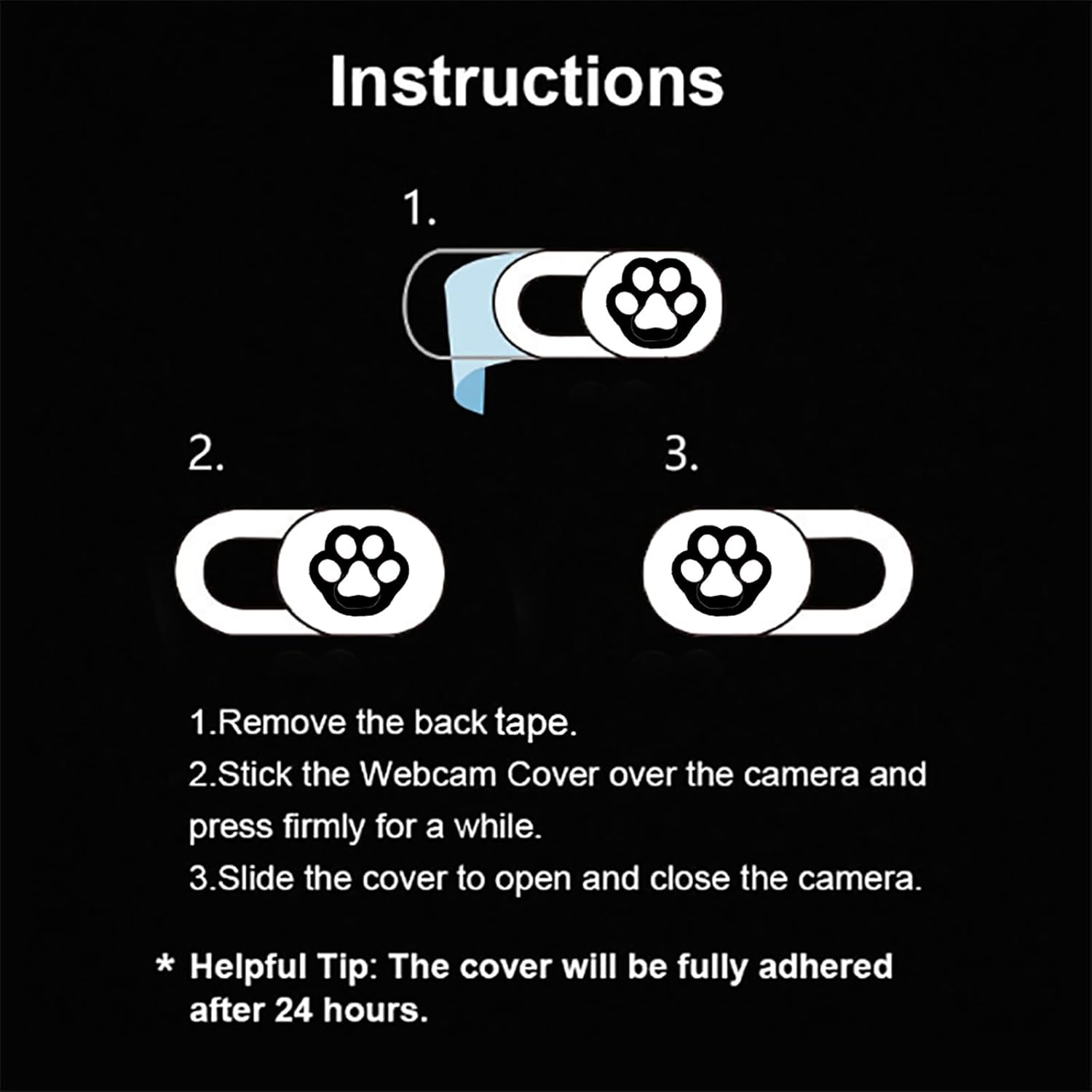 Instructions

1.

2.

3.

1.Remove the back tape.
2.Stick the Webcam Cover over the camera and press firmly for a while.
3.Slide the cover to open and close the camera.

* Helpful Tip: The cover will be fully adhered after 24 hours.