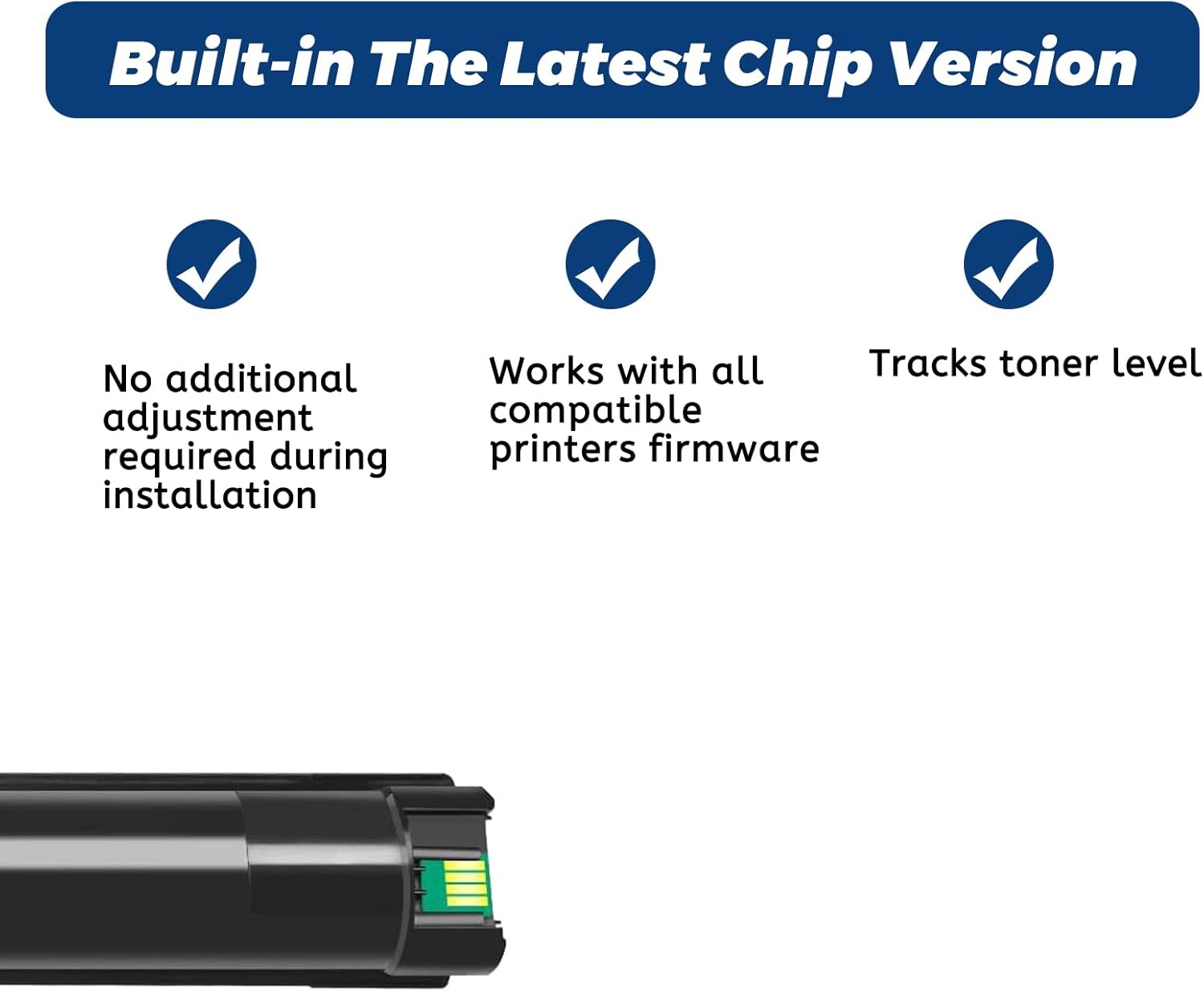 Built-in The Latest Chip Version

No additional adjustment required during installation

Works with all compatible printers firmware

Tracks toner level