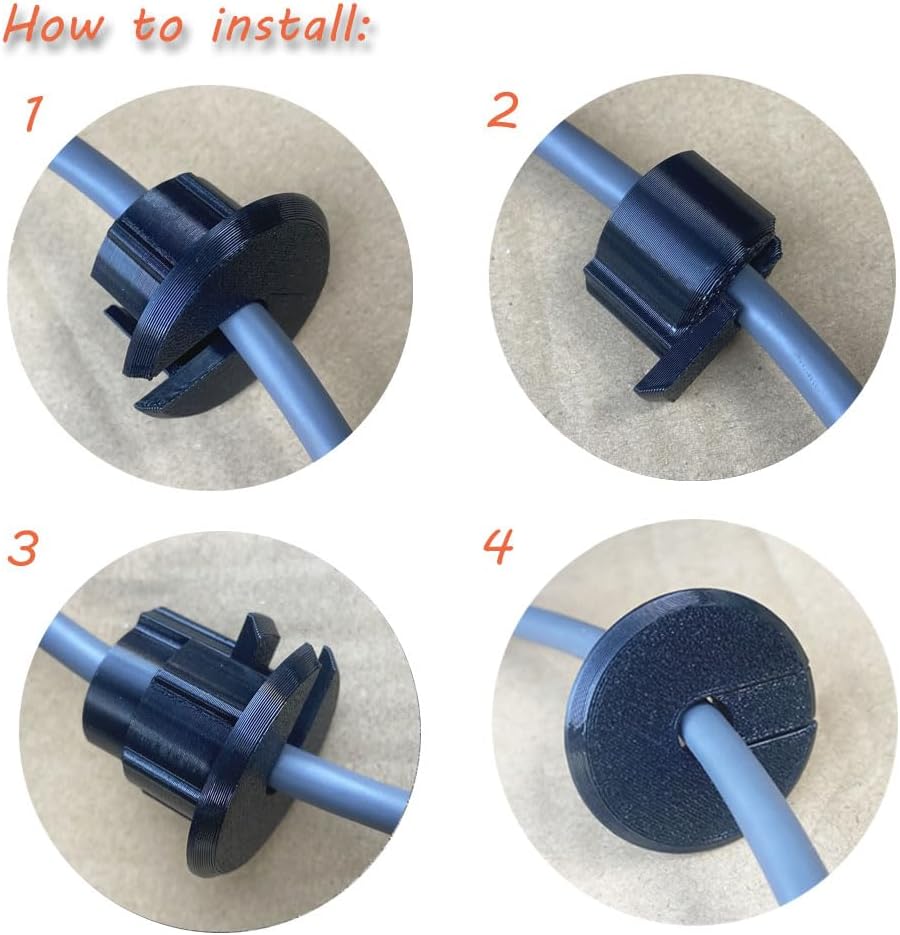 How to install:

1

2

3

4