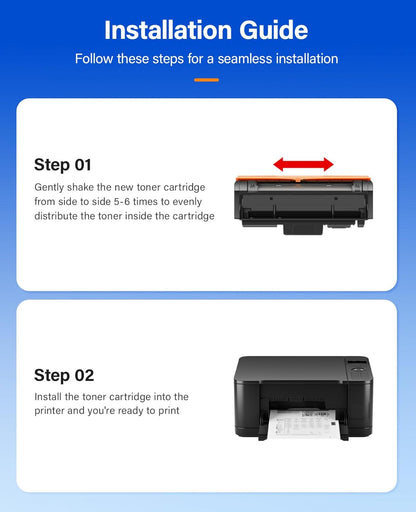 Installation Guide

Follow these steps for a seamless installation

Step 01

Gently shake the new toner cartridge from side to side 5-6 times to evenly distribute the toner inside the cartridge

Step 02

Install the toner cartridge into the printer and you're ready to print