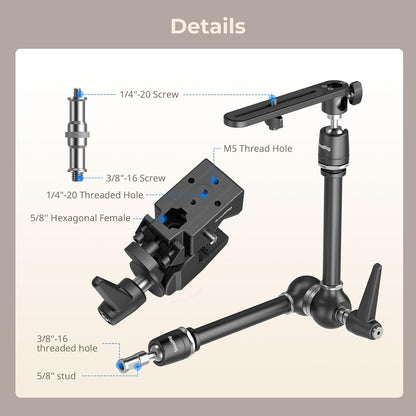 Details

1/4"-20 Screw

M5 Thread Hole

3/8"-16 Screw

1/4"-20 Threaded Hole

5/8'' Hexagonal Female

3/8"-16 threaded hole

5/8" stud