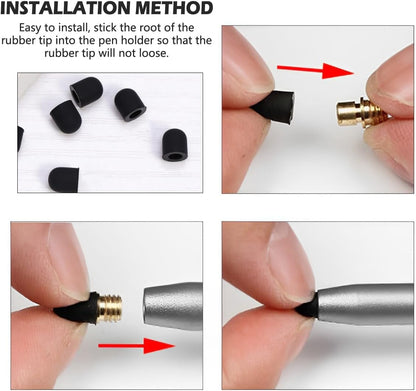 INSTALLATION METHOD

Easy to install, stick the root of the rubber tip into the pen holder so that the rubber tip will not loose.