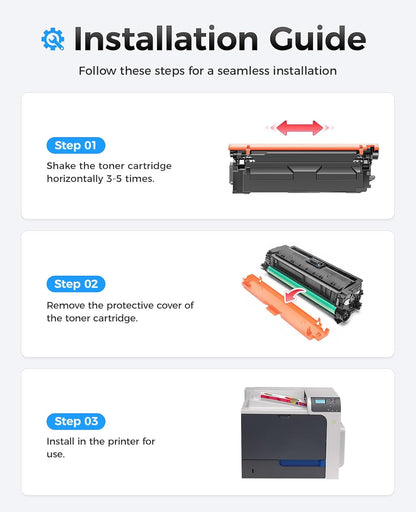 Installation Guide

Follow these steps for a seamless installation

Step 01

Shake the toner cartridge horizontally 3-5 times.

Step 02

Remove the protective cover of the toner cartridge.

Step 03

Install in the printer for use.