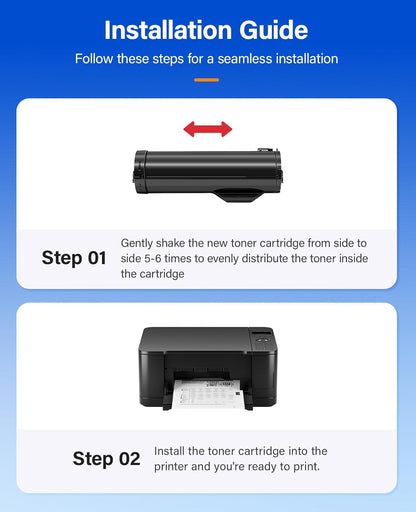 Installation Guide

Follow these steps for a seamless installation

Step 01

Gently shake the new toner cartridge from side to side 5-6 times to evenly distribute the toner inside the cartridge

Step 02

Install the toner cartridge into the printer and you're ready to print.