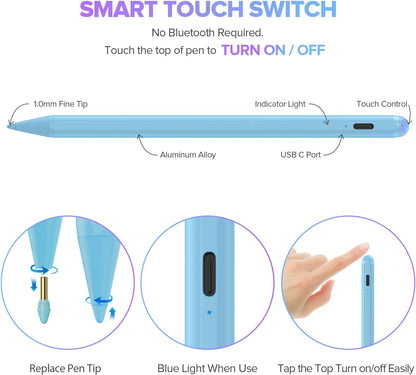 SMART TOUCH SWITCH

No Bluetooth Required.

Touch the top of pen to TURN ON / OFF

1.0mm Fine Tip

Indicator Light

Touch Control

Aluminum Alloy

USB C Port

Replace Pen Tip

Blue Light When Use

Tap the Top Turn on/off Easily