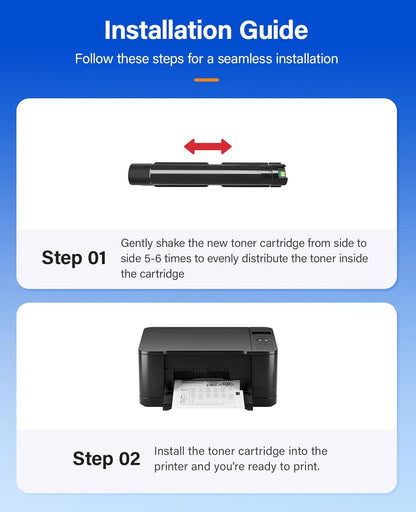 Installation Guide

Follow these steps for a seamless installation

Step 01

Gently shake the new toner cartridge from side to side 5-6 times to evenly distribute the toner inside the cartridge

Step 02

Install the toner cartridge into the printer and you're ready to print.