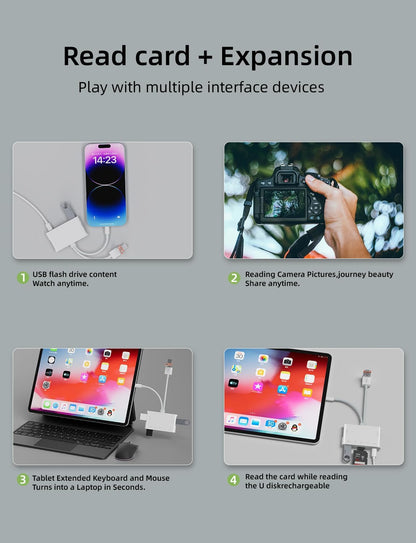 Read card + Expansion

Play with multiple interface devices

14:23

1 USB flash drive content Watch anytime.

2 Reading Camera Pictures,journey beauty Share anytime.

3 Tablet Extended Keyboard and Mouse Turns into a Laptop in Seconds.

4 Read the card while reading the U diskrechargeable