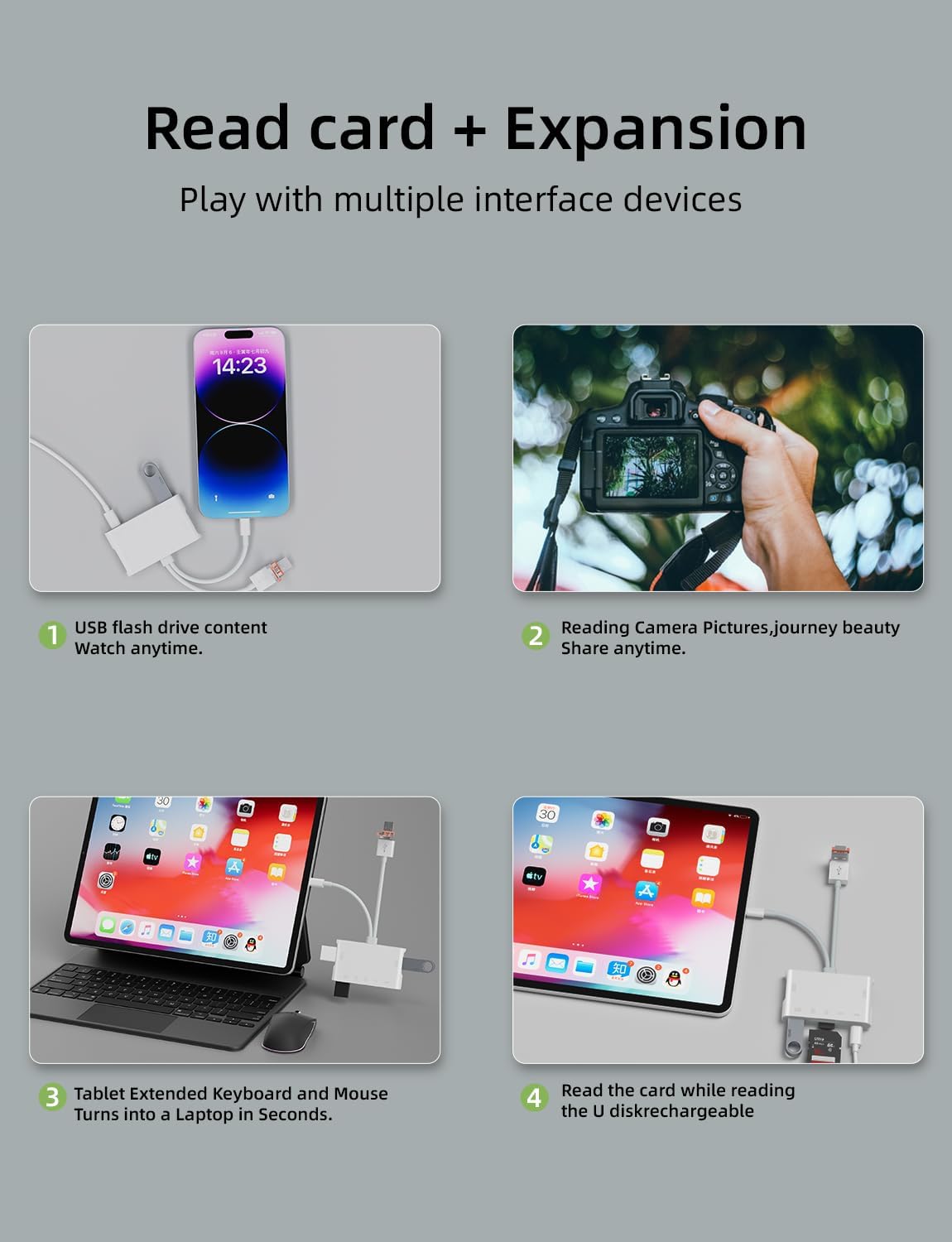 Read card + Expansion

Play with multiple interface devices

14:23

1 USB flash drive content
Watch anytime.

2 Reading Camera Pictures,journey beauty
Share anytime.

3 Tablet Extended Keyboard and Mouse
Turns into a Laptop in Seconds.

4 Read the card while reading
the U diskrechargeable