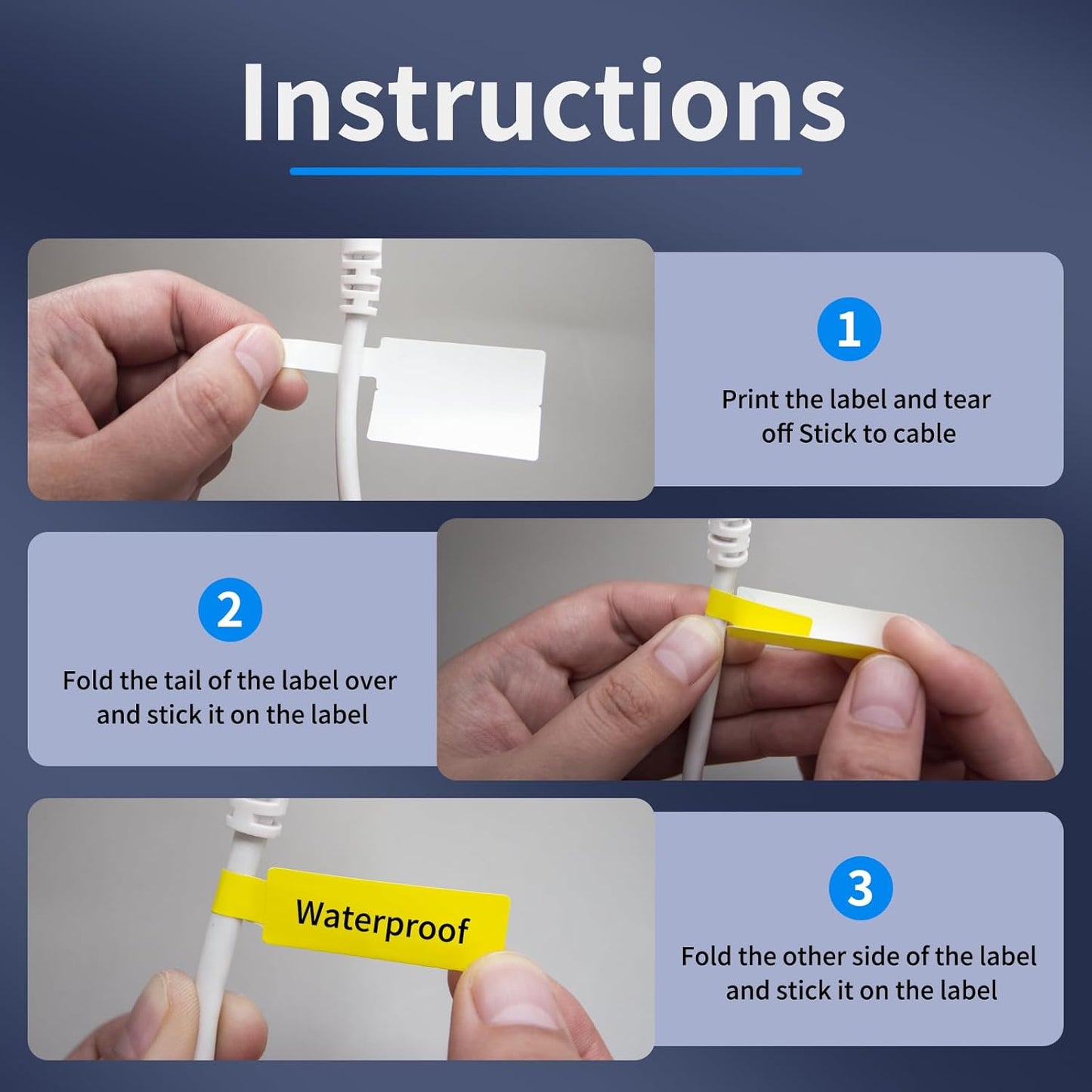 Instructions

1

Print the label and tear off Stick to cable

2

Fold the tail of the label over and stick it on the label

Waterproof

3

Fold the other side of the label and stick it on the label