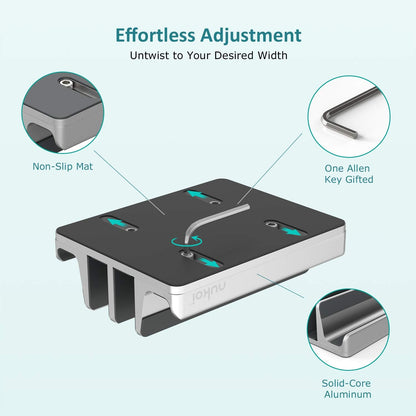 Effortless Adjustment
Untwist to Your Desired Width

Non-Slip Mat

One Allen Key Gifted

nulaxy

Solid-Core Aluminum