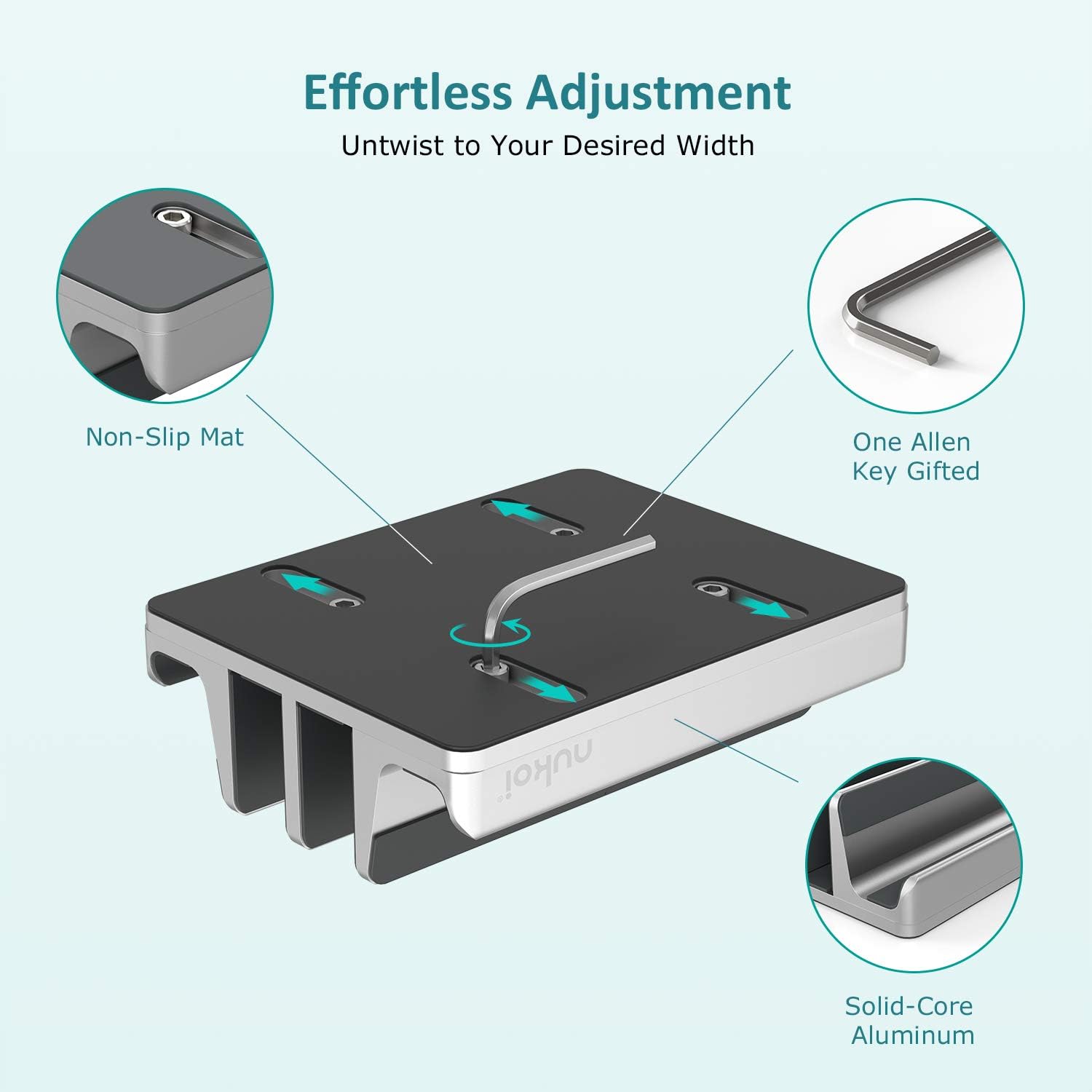 Effortless Adjustment

Untwist to Your Desired Width

Non-Slip Mat

One Allen Key Gifted

nukoi

Solid-Core Aluminum