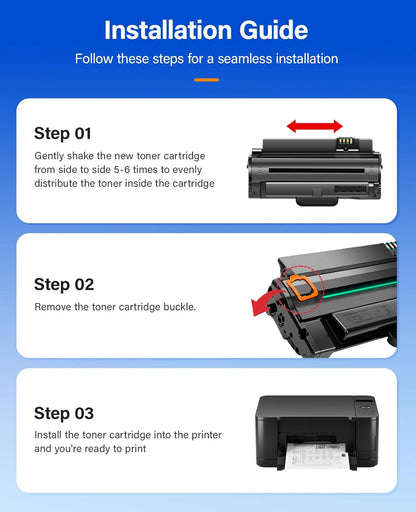 Installation Guide

Follow these steps for a seamless installation

Step 01

Gently shake the new toner cartridge from side to side 5-6 times to evenly distribute the toner inside the cartridge

Step 02

Remove the toner cartridge buckle.

Step 03

Install the toner cartridge into the printer and you're ready to print