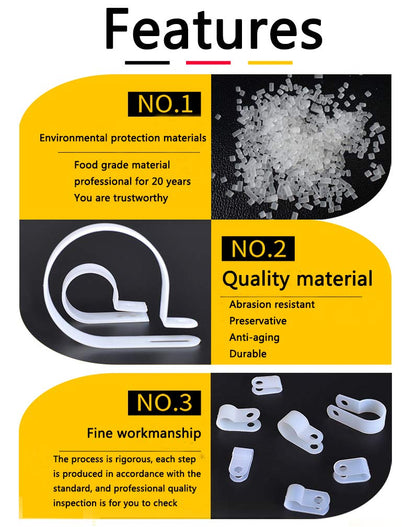 Features

NO.1

Environmental protection materials

Food grade material
professional for 20 years
You are trustworthy

NO.2

Quality material

Abrasion resistant
Preservative
Anti-aging
Durable

NO.3

Fine workmanship

The process is rigorous, each step is produced in accordance with the standard, and professional quality inspection is for you to check