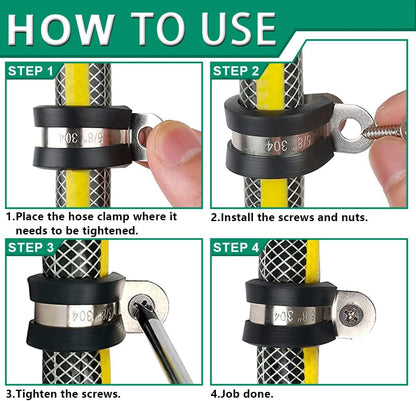 HOW TO USE

STEP 1

5/8" 304

1.Place the hose clamp where it needs to be tightened.

STEP 2

5/8" 304

2.Install the screws and nuts.

STEP 3

5/8" 304

3.Tighten the screws.

STEP 4

5/8" 304

4.Job done.