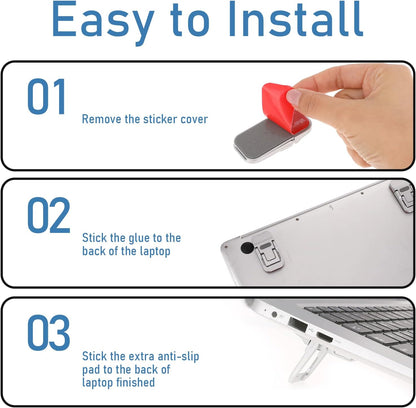 Easy to Install

01

Remove the sticker cover

02

Stick the glue to the back of the laptop

03

Stick the extra anti-slip pad to the back of laptop finished