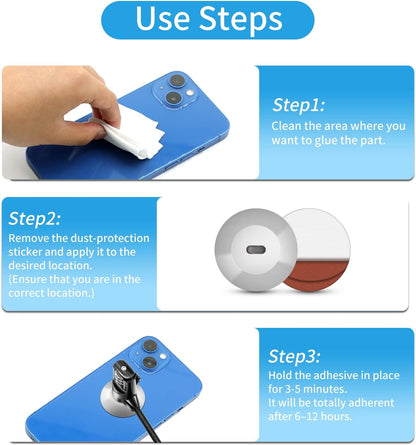 Use Steps

Step1:
Clean the area where you want to glue the part.

Step2:
Remove the dust-protection sticker and apply it to the desired location.
(Ensure that you are in the correct location.)

Step3:
Hold the adhesive in place for 3-5 minutes.
It will be totally adherent after 6~12 hours.