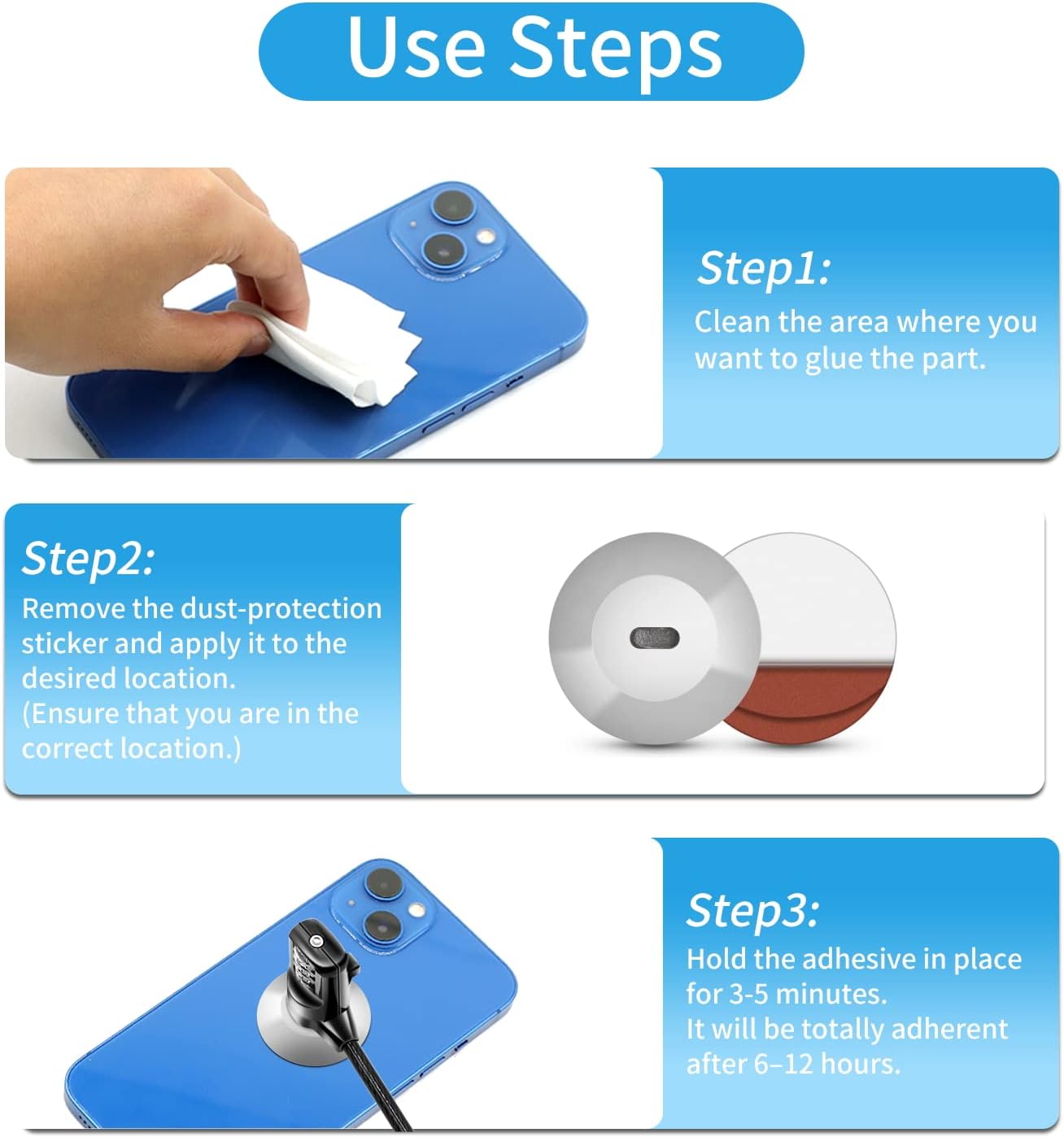 Use Steps

Step1:
Clean the area where you want to glue the part.

Step2:
Remove the dust-protection sticker and apply it to the desired location.
(Ensure that you are in the correct location.)

Step3:
Hold the adhesive in place for 3-5 minutes.
It will be totally adherent after 6–12 hours.