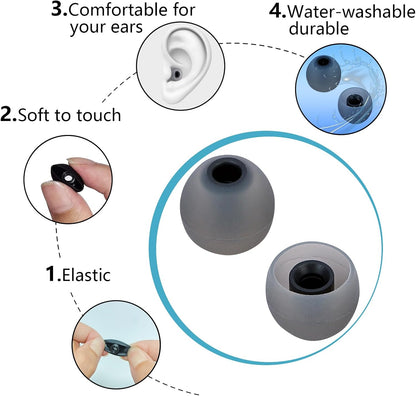 3.Comfortable for your ears

4.Water-washable durable

2.Soft to touch

1.Elastic