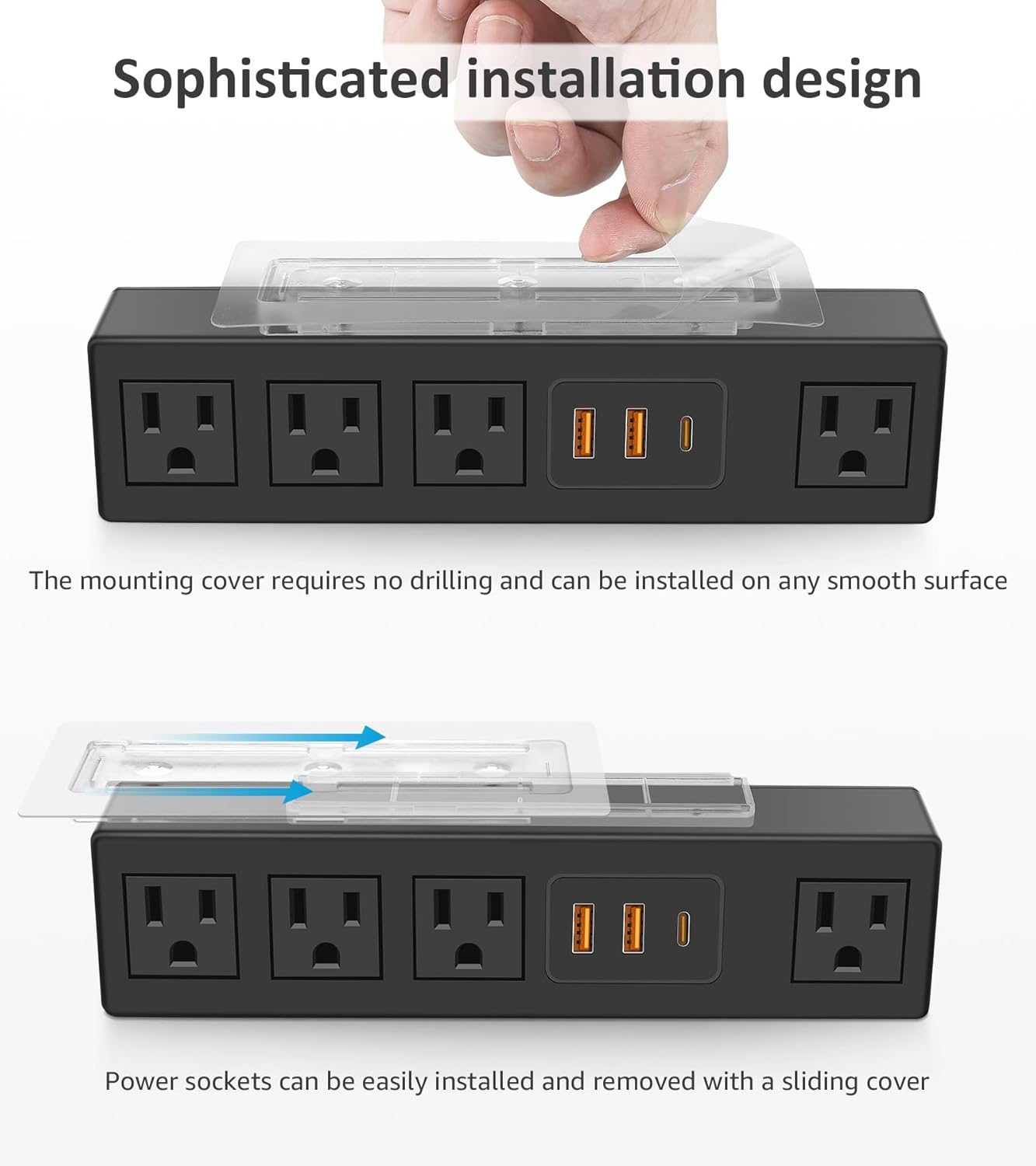 Sophisticated installation design

The mounting cover requires no drilling and can be installed on any smooth surface

Power sockets can be easily installed and removed with a sliding cover