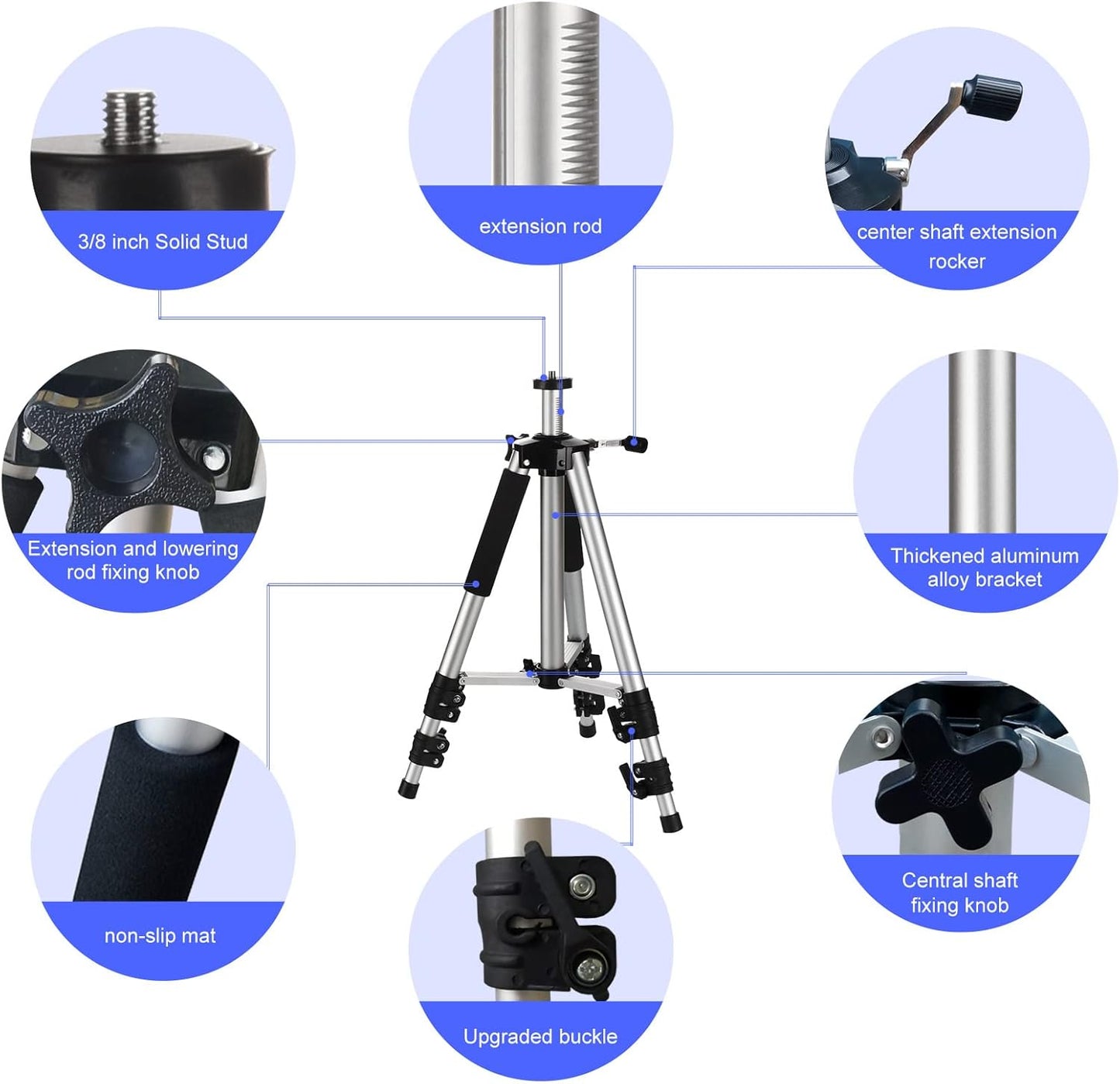 3/8 inch Solid Stud

extension rod

center shaft extension rocker

Extension and lowering rod fixing knob

Thickened aluminum alloy bracket

non-slip mat

Upgraded buckle

Central shaft fixing knob