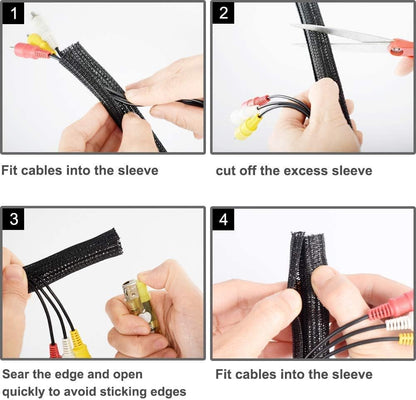 1

Fit cables into the sleeve

2

cut off the excess sleeve

3

Sear the edge and open quickly to avoid sticking edges

4

Fit cables into the sleeve