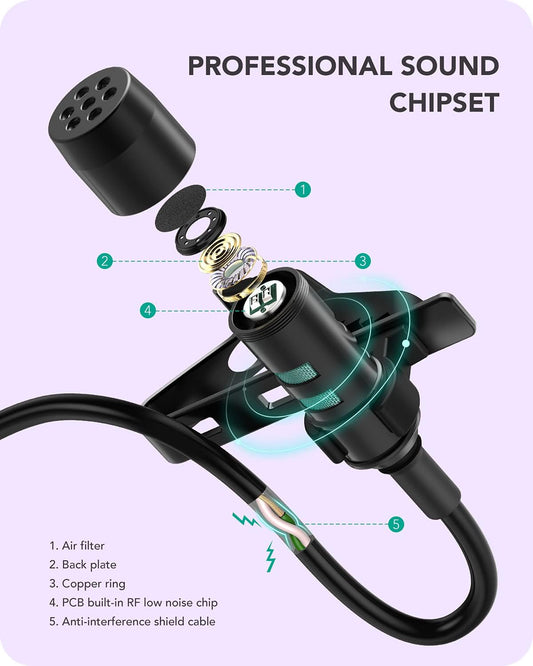 PROFESSIONAL SOUND CHIPSET

1

2

3

4

5

1. Air filter
2. Back plate
3. Copper ring
4. PCB built-in RF low noise chip
5. Anti-interference shield cable