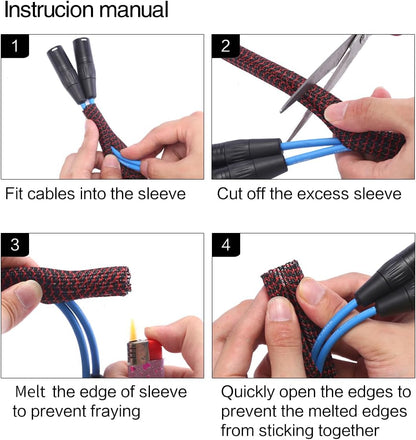 Instrucion manual

1

Fit cables into the sleeve

2

Cut off the excess sleeve

3

Melt the edge of sleeve to prevent fraying

4

Quickly open the edges to prevent the melted edges from sticking together