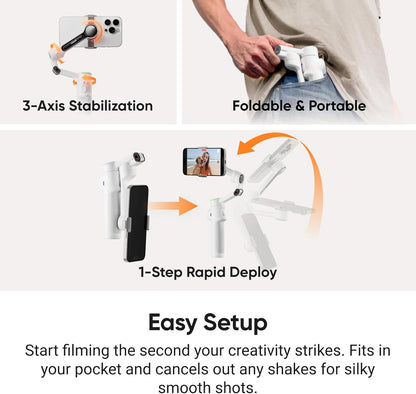 3-Axis Stabilization

Foldable & Portable

1-Step Rapid Deploy

Easy Setup

Start filming the second your creativity strikes. Fits in your pocket and cancels out any shakes for silky smooth shots.