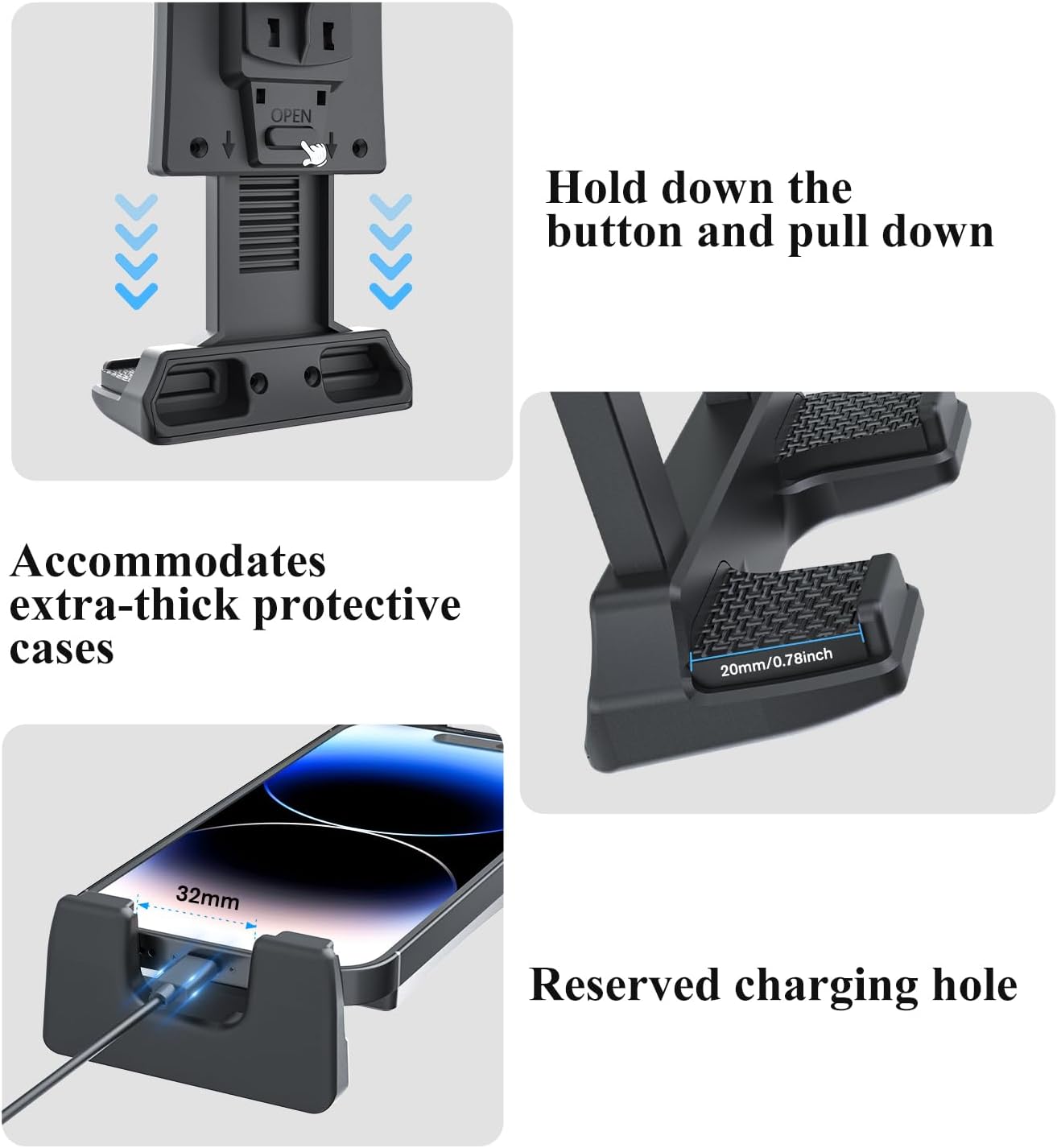 OPEN

Hold down the button and pull down

Accommodates extra-thick protective cases

20mm/0.78inch

32mm

Reserved charging hole