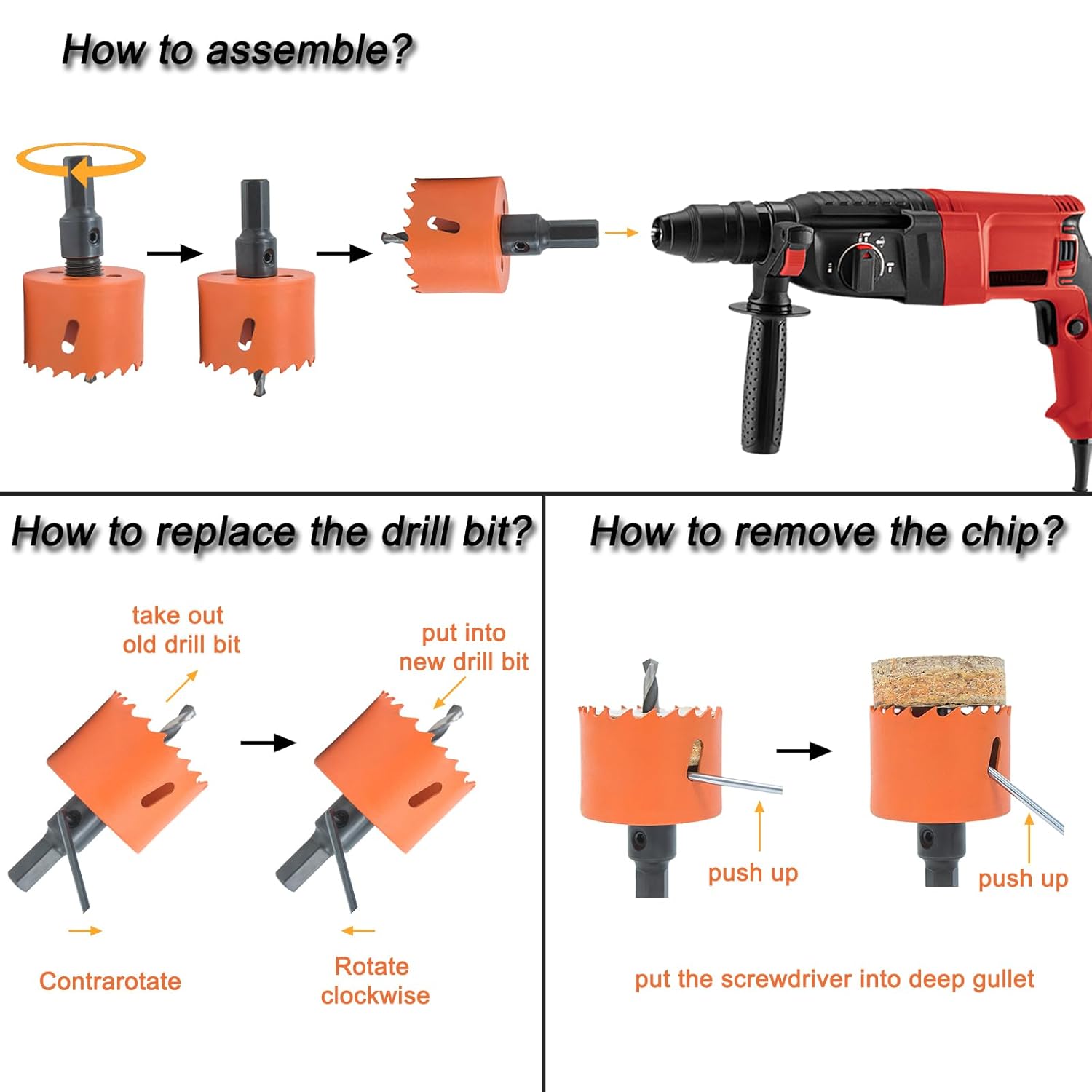 How to assemble?

How to replace the drill bit?

take out old drill bit

put into new drill bit

Contrarotate

Rotate clockwise

How to remove the chip?

push up

push up

put the screwdriver into deep gullet