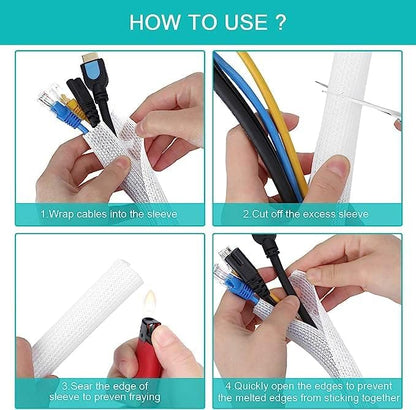 HOW TO USE ?

1.Wrap cables into the sleeve

2.Cut off the excess sleeve

3.Sear the edge of sleeve to preven fraying

4.Quickly open the edges to prevent the melted edges from sticking together