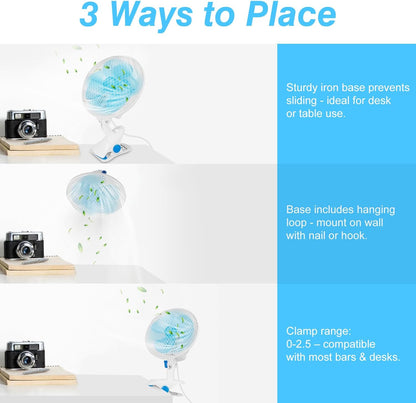 3 Ways to Place

Sturdy iron base prevents sliding - ideal for desk or table use.

Base includes hanging loop - mount on wall with nail or hook.

Clamp range:
0-2.5 – compatible with most bars & desks.