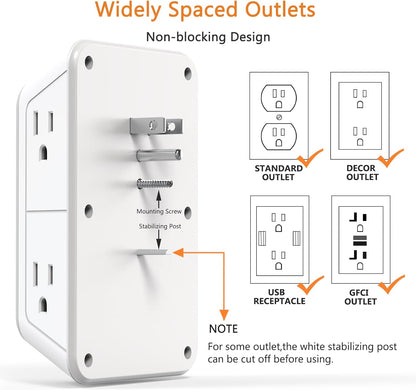 Widely Spaced Outlets

Non-blocking Design

Mounting Screw

Stabilizing Post

STANDARD OUTLET

DECOR OUTLET

USB RECEPTACLE

GFCI OUTLET

NOTE

For some outlet,the white stabilizing post can be cut off before using.