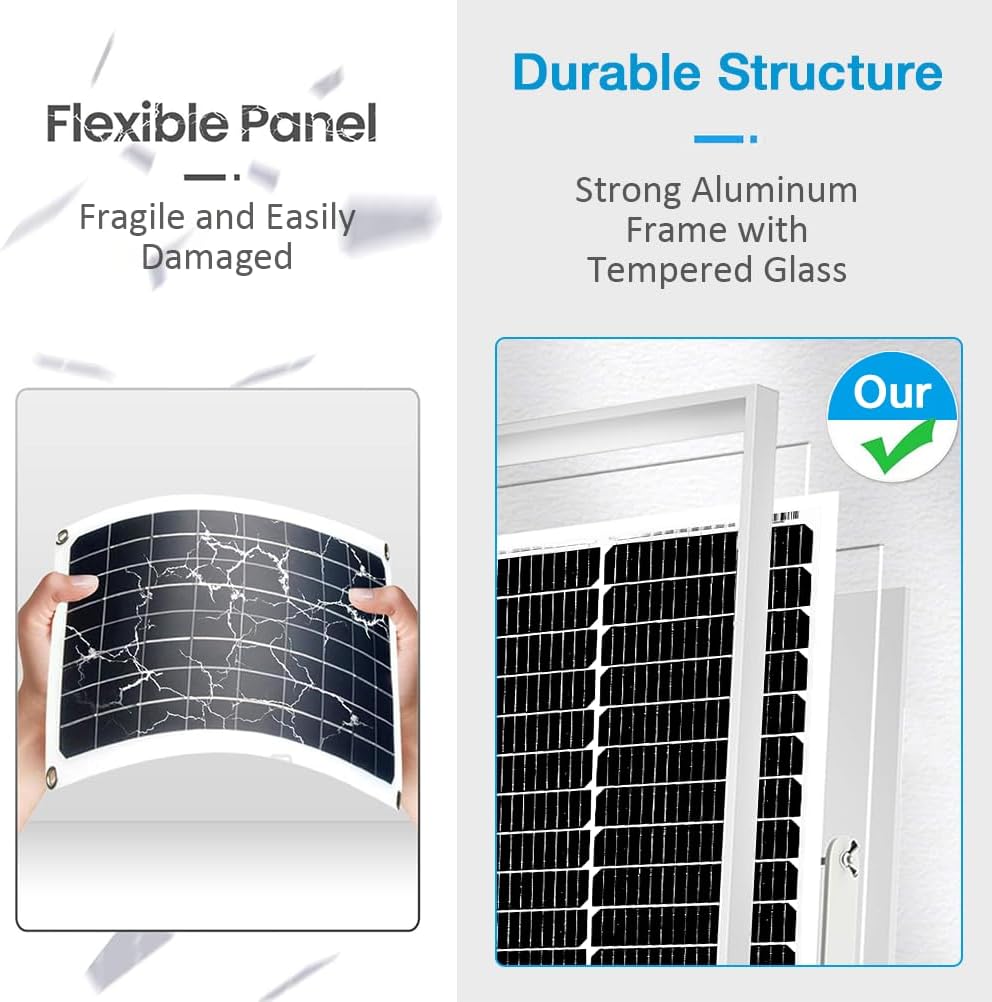 Flexible Panel

Fragile and Easily Damaged

Durable Structure

Strong Aluminum Frame with Tempered Glass

Our