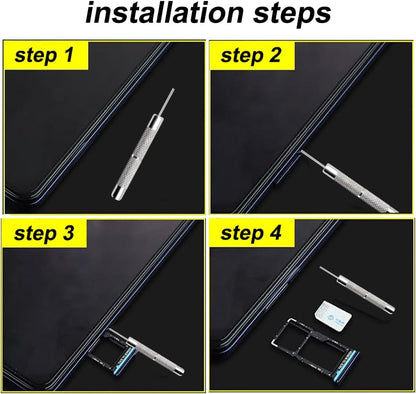 installation steps

step 1

step 2

step 3

step 4