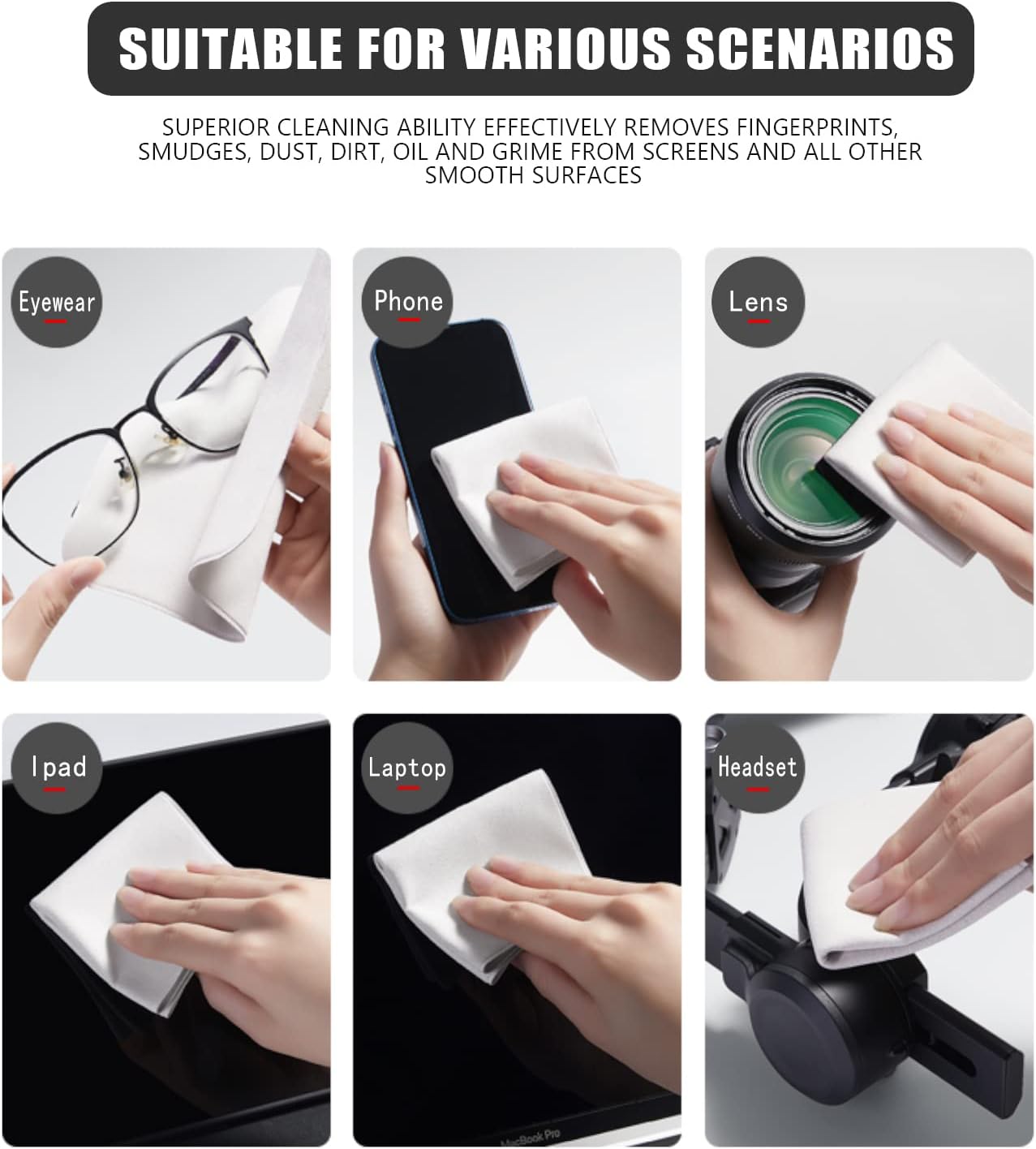 SUITABLE FOR VARIOUS SCENARIOS

SUPERIOR CLEANING ABILITY EFFECTIVELY REMOVES FINGERPRINTS, SMUDGES, DUST, DIRT, OIL AND GRIME FROM SCREENS AND ALL OTHER SMOOTH SURFACES

Eyewear

Phone

Lens

Ipad

Laptop

Headset

MacBook Pro