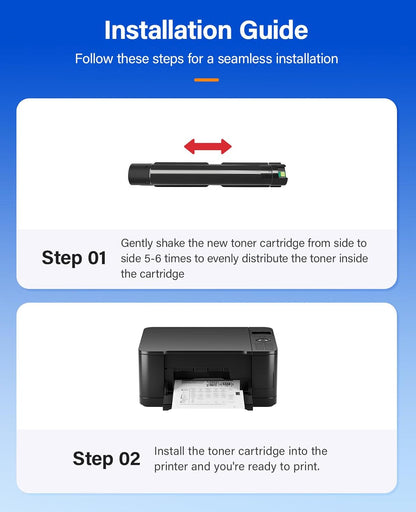 Installation Guide

Follow these steps for a seamless installation

Step 01

Gently shake the new toner cartridge from side to side 5-6 times to evenly distribute the toner inside the cartridge

Step 02

Install the toner cartridge into the printer and you're ready to print.