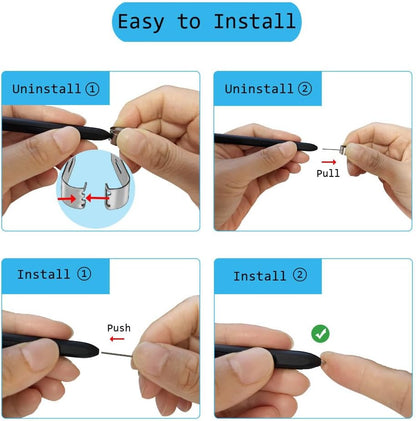 Easy to Install

Uninstall ①

Uninstall ②

Pull

Install ①

Push

Install ②