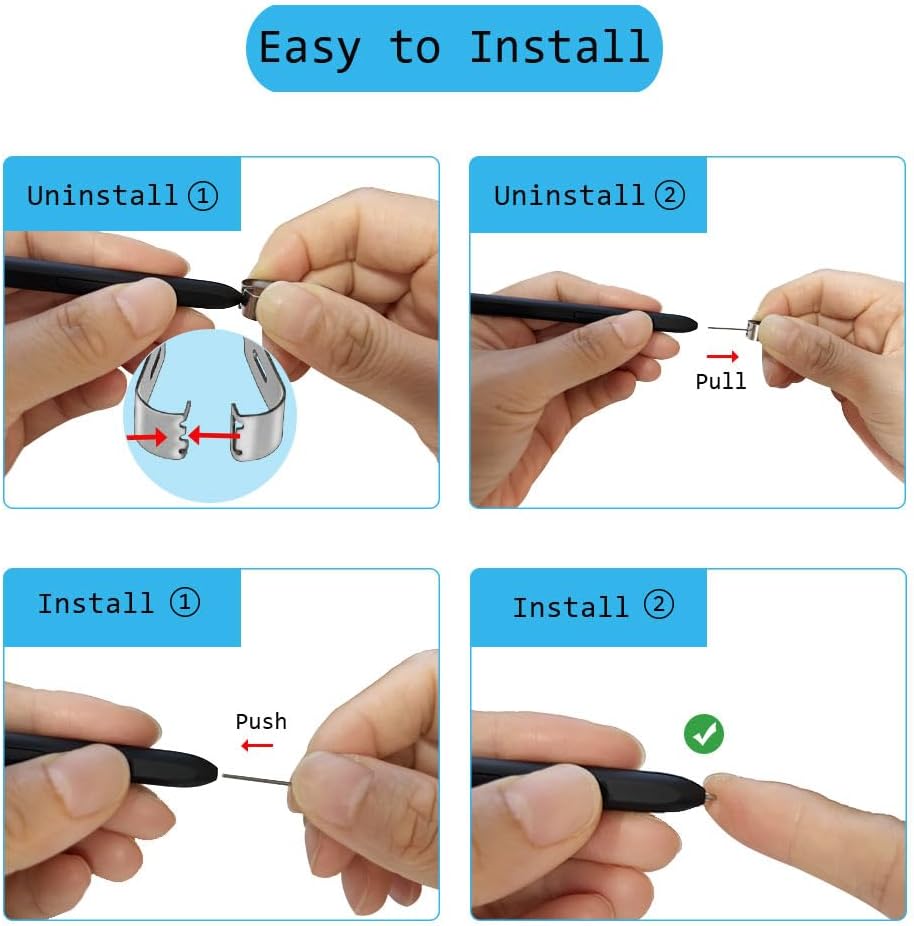 Easy to Install

Uninstall ①

Uninstall ②

Pull

Install ①

Push

Install ②