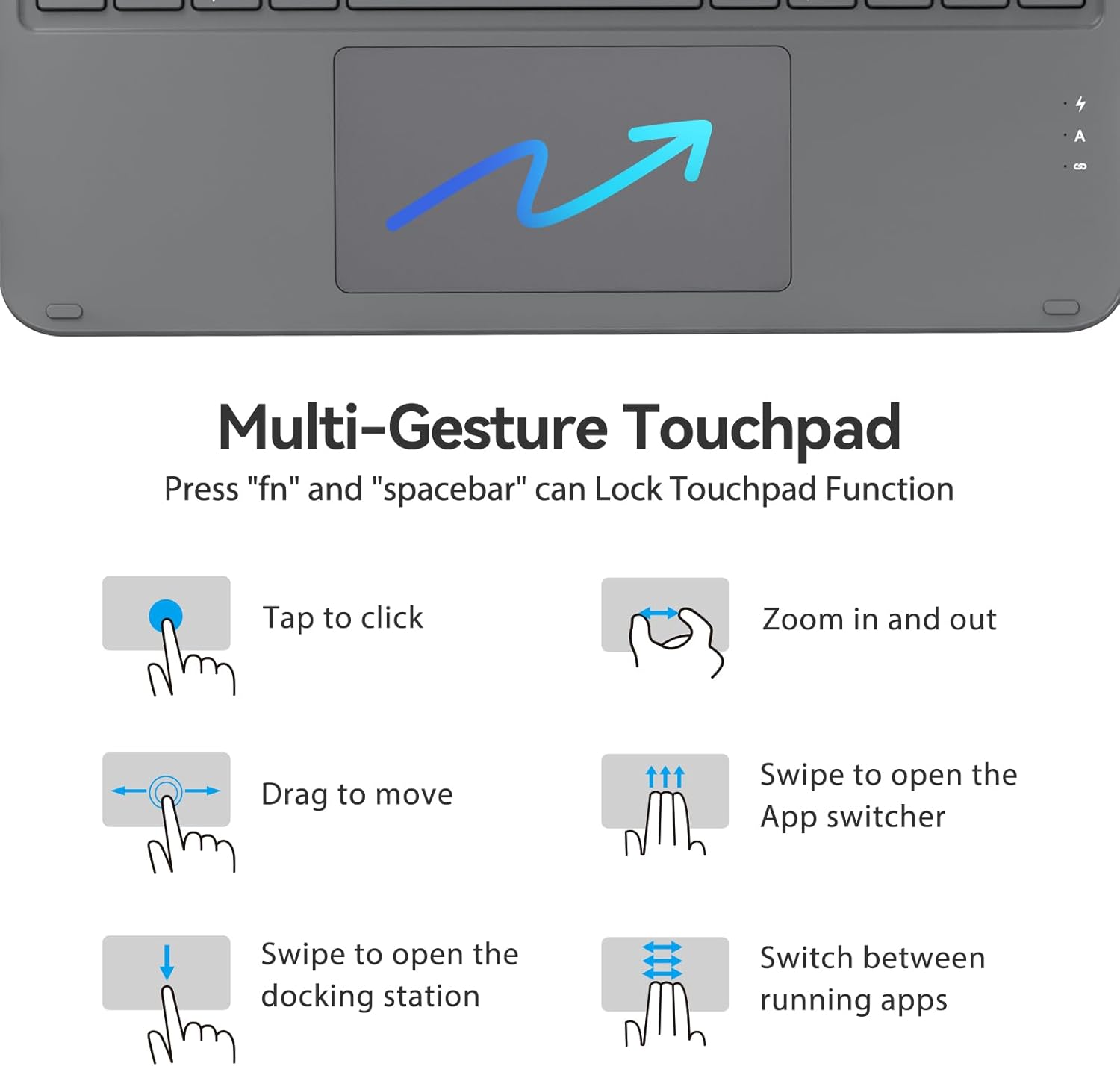 A

Multi-Gesture Touchpad

Press "fn" and "spacebar" can Lock Touchpad Function

Tap to click

Drag to move

Swipe to open the docking station

Zoom in and out

Swipe to open the App switcher

Switch between running apps