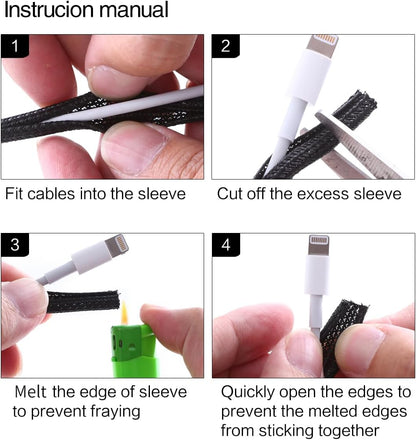 Instrucion manual

1

Fit cables into the sleeve

2

Cut off the excess sleeve

3

Melt the edge of sleeve to prevent fraying

4

Quickly open the edges to prevent the melted edges from sticking together