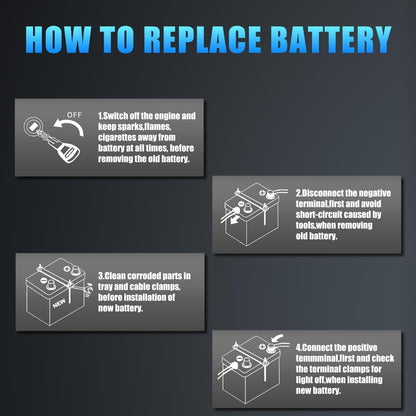 HOW TO REPLACE BATTERY

OFF

1.Switch off the engine and keep sparks,flames, cigarettes away from battery at all times, before removing the old battery.

2.Disconnect the negative terminal,first and avoid short-circuit caused by tools,when removing old battery.

NEW

3.Clean corroded parts in tray and cable clamps, before installation of new battery.

4.Connect the positive temmminal,first and check the terminal clamps for light off,when installing new battery.