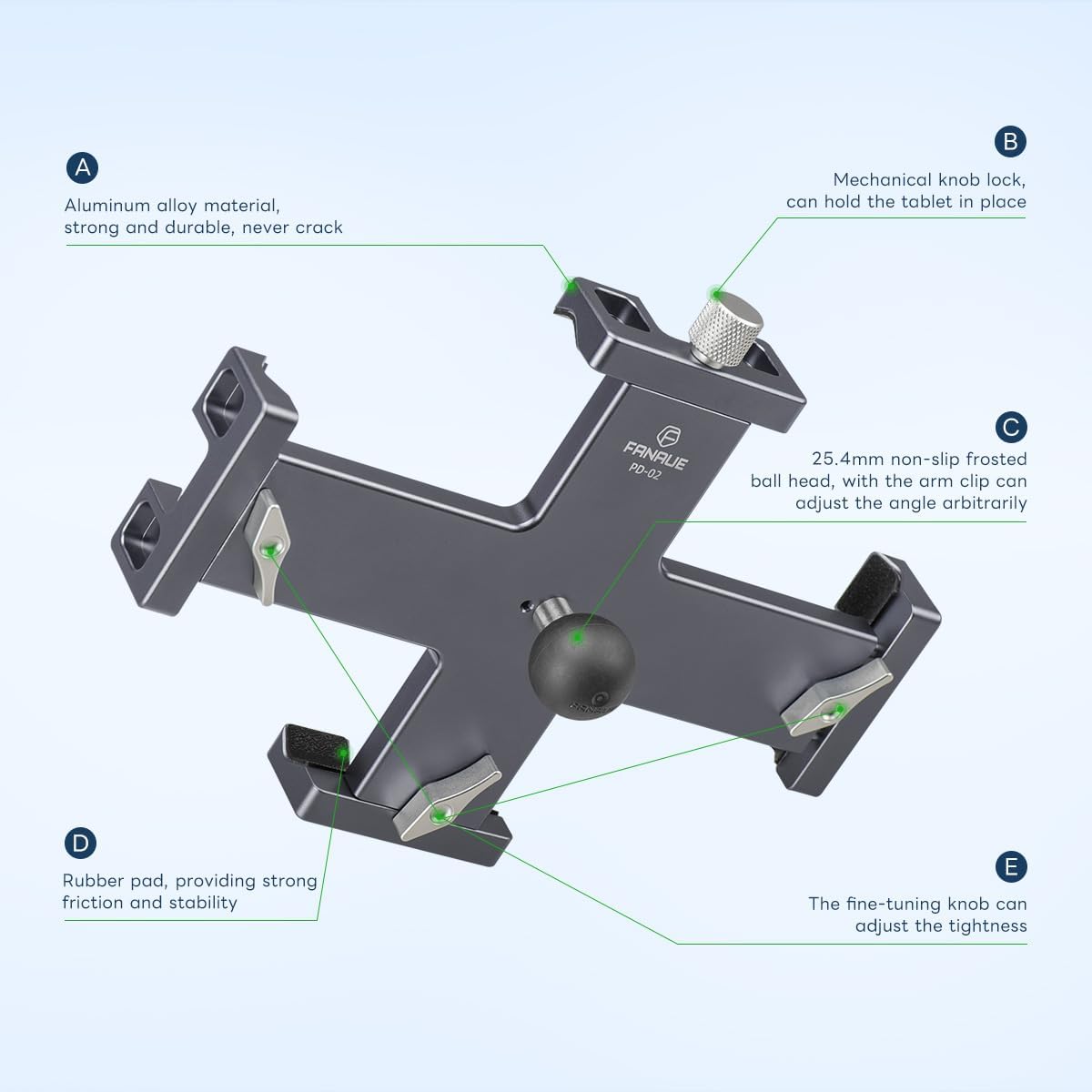 A

Aluminum alloy material, strong and durable, never crack

B

Mechanical knob lock, can hold the tablet in place

FANAUE
PD-02

C

25.4mm non-slip frosted ball head, with the arm clip can adjust the angle arbitrarily

D

Rubber pad, providing strong friction and stability

E

The fine-tuning knob can adjust the tightness