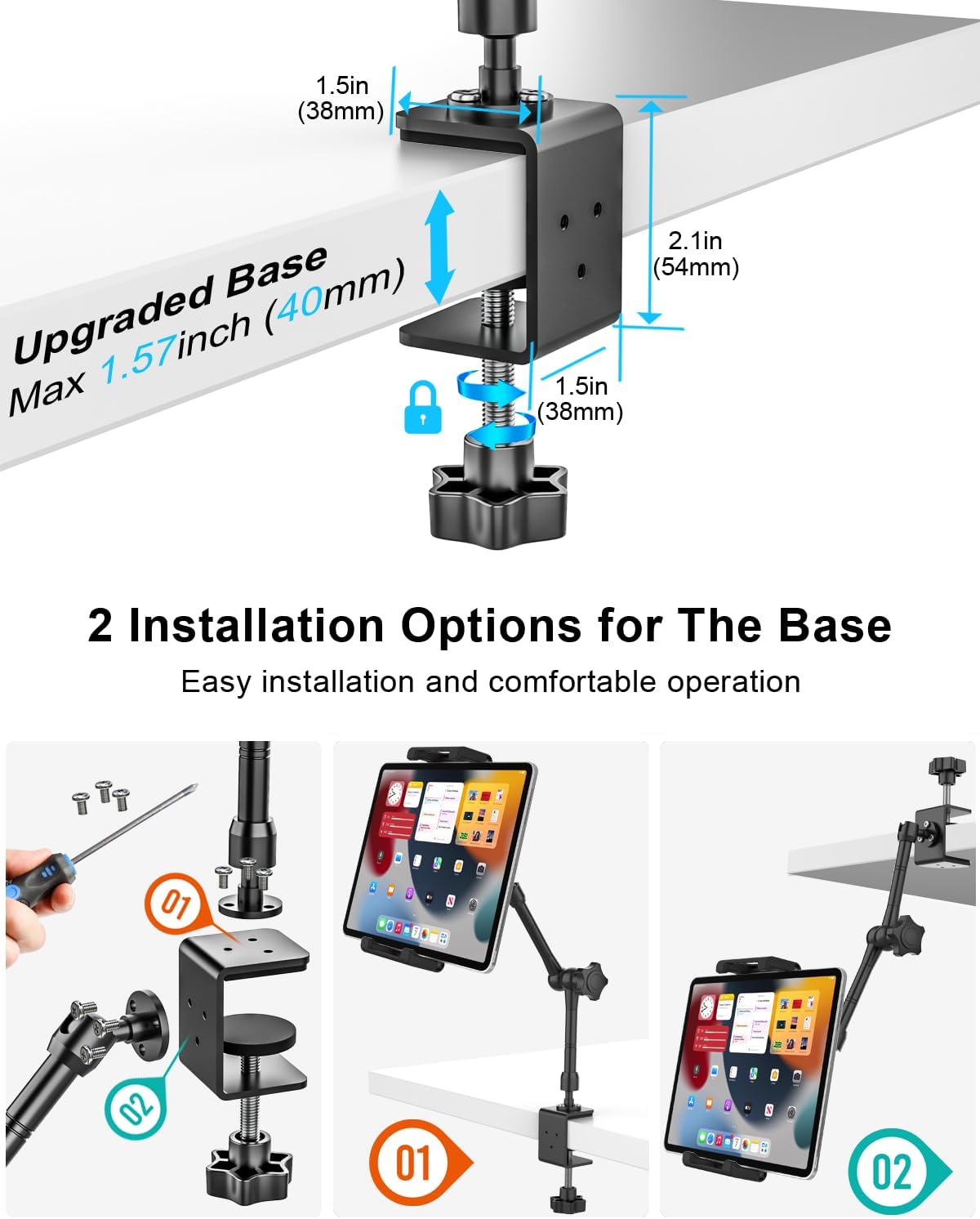 1.5in
(38mm)

2.1in
(54mm)

Upgraded Base
Max 1.57inch (40mm)

1.5in
(38mm)

2 Installation Options for The Base

Easy installation and comfortable operation

01

02

01

02